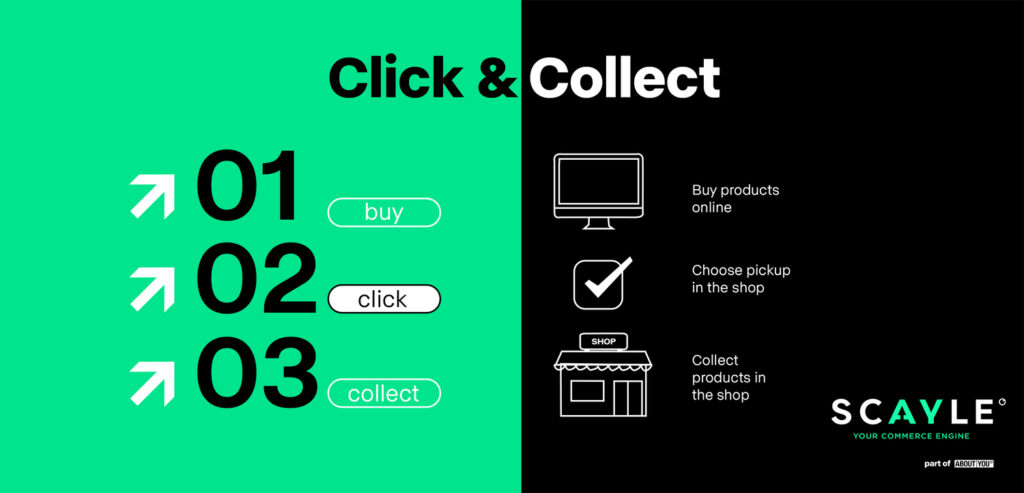 Click & Collect

01 buy
02 click
03 collect

Buy products online

Choose pickup in the shop

SHOP

Collect products in the shop

SCAYLE

YOUR COMMERCE ENGINE

part of ABOUT YOU